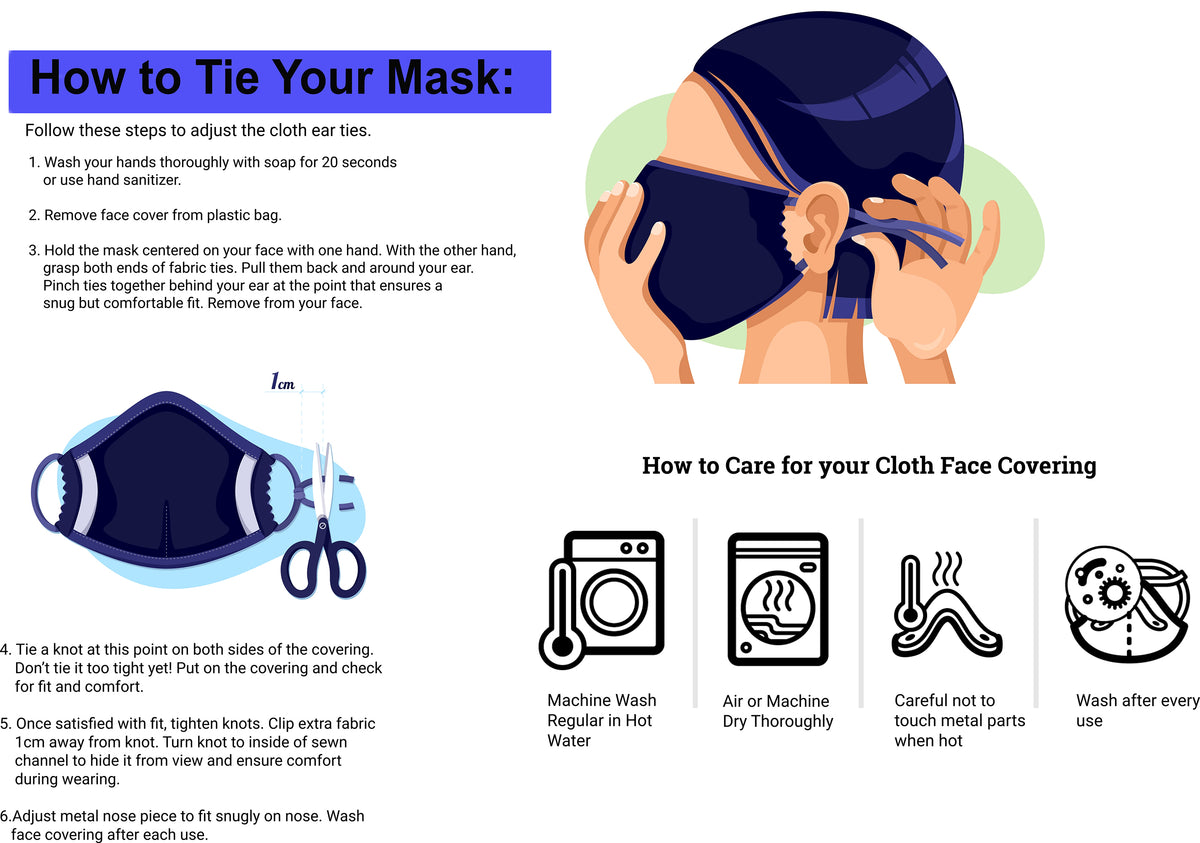 How to Tie Your Mask:

Follow these steps to adjust the cloth ear ties.

1. Wash your hands thoroughly with soap for 20 seconds or use hand sanitizer.

2. Remove face cover from plastic bag.

3. Hold the mask centered on your face with one hand. With the other hand, grasp both ends of fabric ties. Pull them back and around your ear. Pinch ties together behind your ear at the point that ensures a snug but comfortable fit. Remove from your face.

1cm

4. Tie a knot at this point on both sides of the covering. Don't tie it too tight yet! Put on the covering and check for fit and comfort.

5. Once satisfied with fit, tighten knots. Clip extra fabric 1cm away from knot. Turn knot to inside of sewn channel to hide it from view and ensure comfort during wearing.

6.Adjust metal nose piece to fit snugly on nose. Wash face covering after each use.

How to Care for your Cloth Face Covering

Machine Wash Regular in Hot Water

Air or Machine Dry Thoroughly

Careful not to touch metal parts when hot

Wash after every use